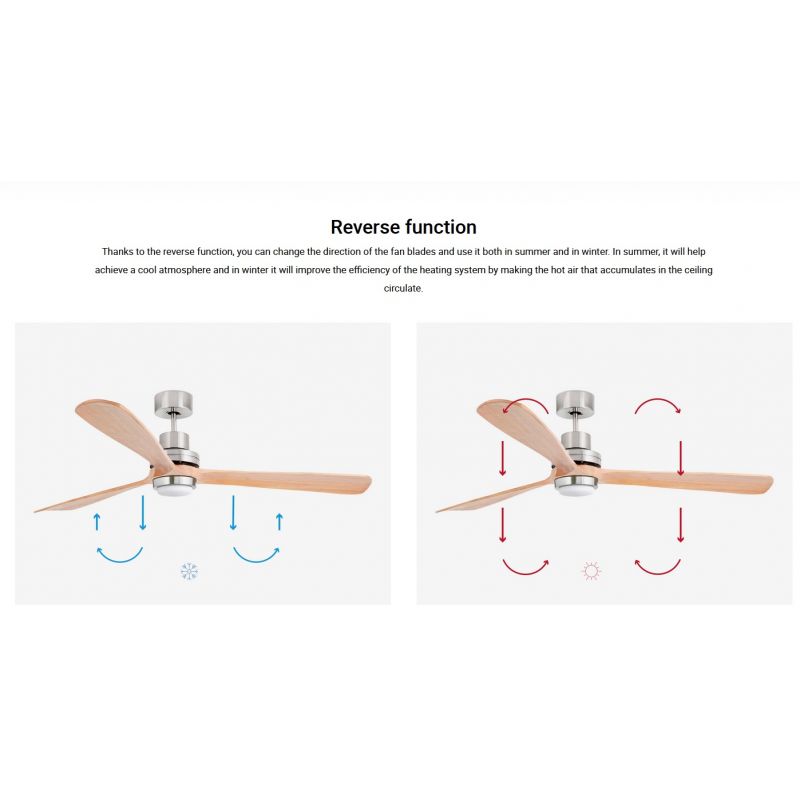 Reverse function

Thanks to the reverse function, you can change the direction of the fan blades and use it both in summer and in winter. In summer, it will help achieve a cool atmosphere and in winter it will improve the efficiency of the heating system by making the hot air that accumulates in the ceiling circulate.