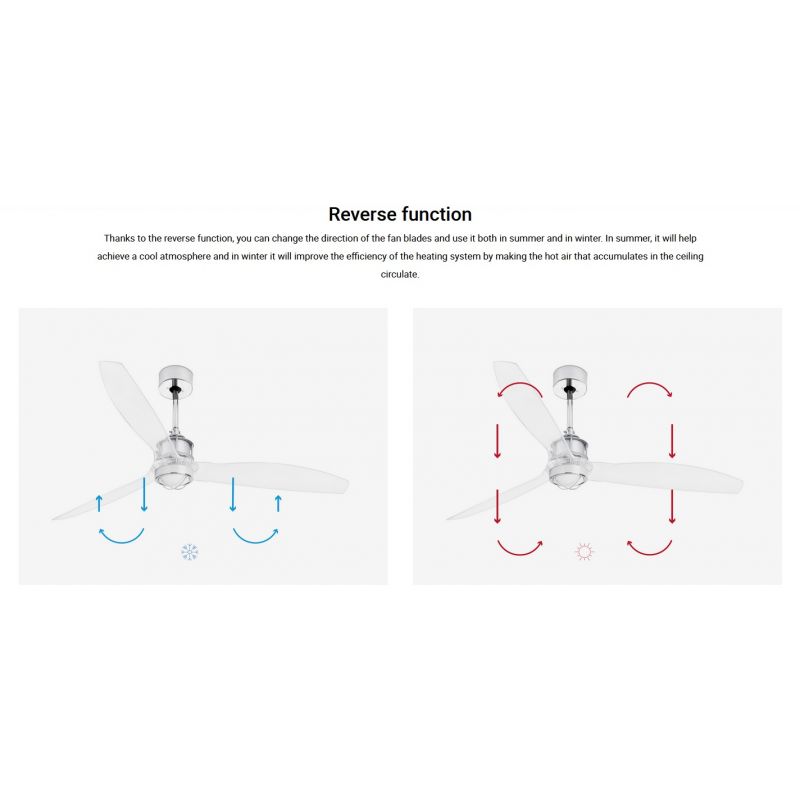 Reverse function

Thanks to the reverse function, you can change the direction of the fan blades and use it both in summer and in winter. In summer, it will help achieve a cool atmosphere and in winter it will improve the efficiency of the heating system by making the hot air that accumulates in the ceiling circulate.