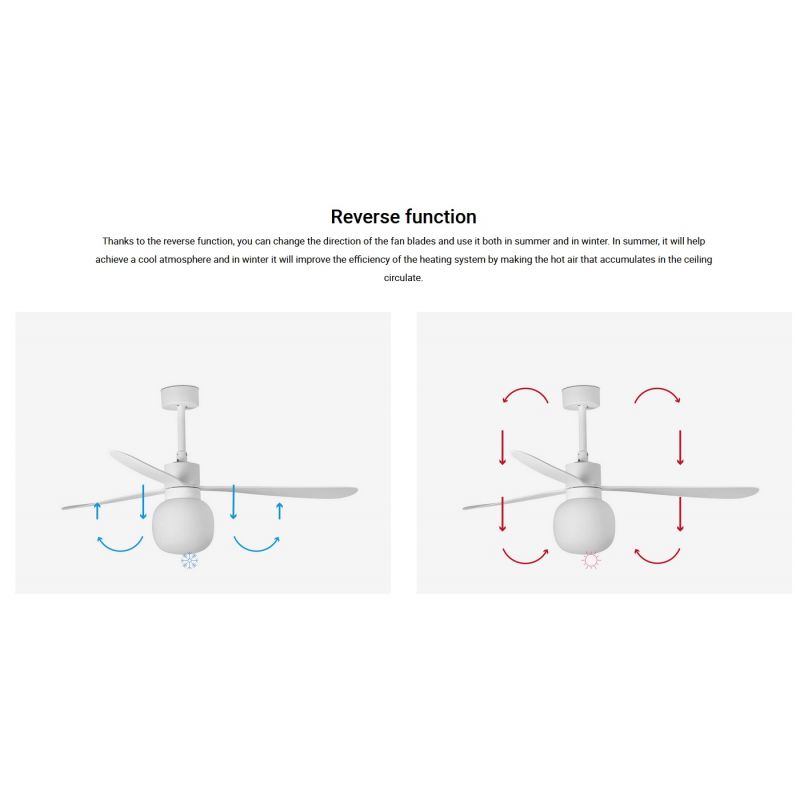 Reverse function

Thanks to the reverse function, you can change the direction of the fan blades and use it both in summer and in winter. In summer, it will help achieve a cool atmosphere and in winter it will improve the efficiency of the heating system by making the hot air that accumulates in the ceiling circulate.