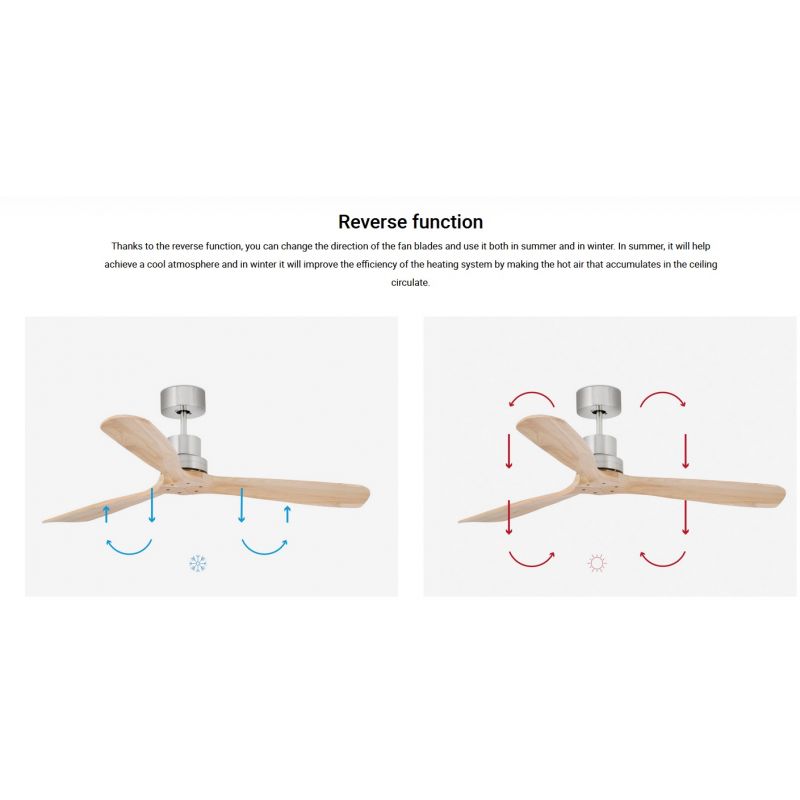 Reverse function

Thanks to the reverse function, you can change the direction of the fan blades and use it both in summer and in winter. In summer, it will help achieve a cool atmosphere and in winter it will improve the efficiency of the heating system by making the hot air that accumulates in the ceiling circulate.